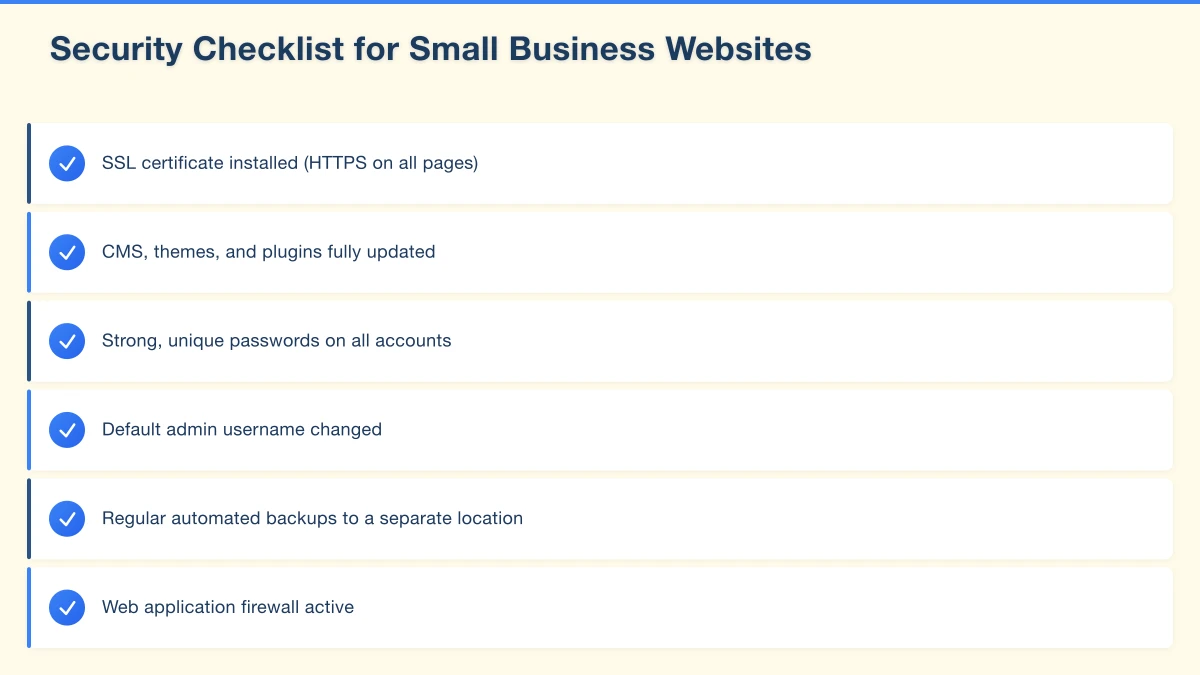 Security Checklist for Small Business Websites

SSL certificate installed (HTTPS on all pages)

CMS, themes, and plugins fully updated

Strong, unique passwords on all accounts

Default admin username changed

Regular automated backups to a separate location

Web application firewall active