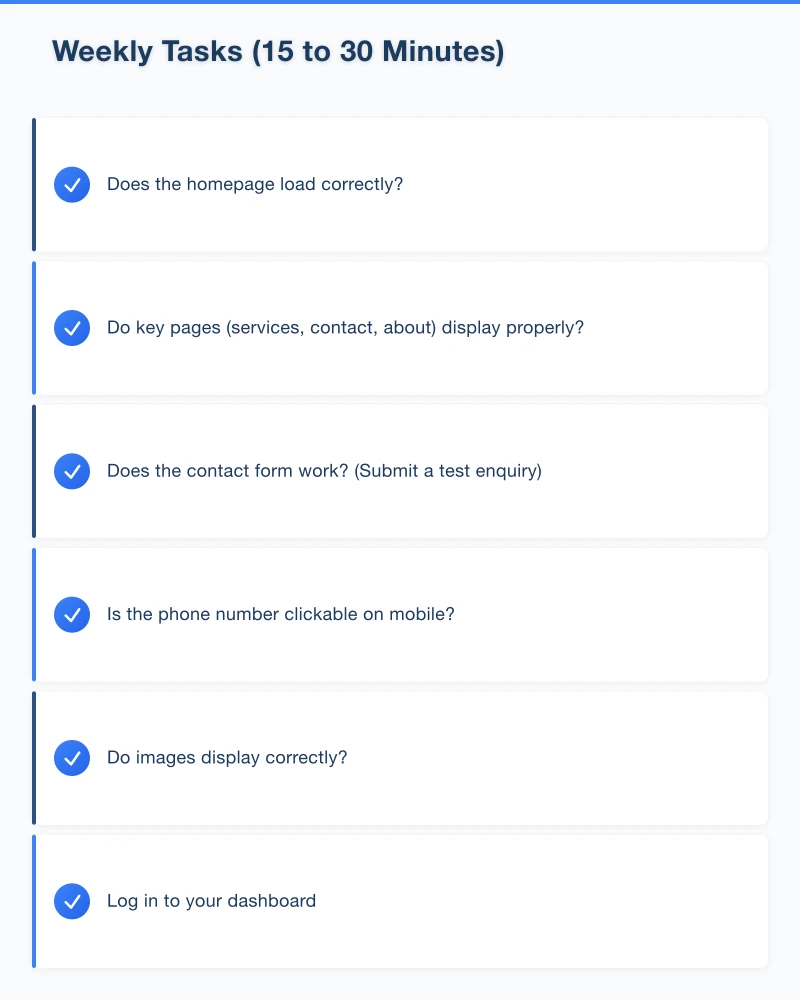 Weekly Tasks (15 to 30 Minutes)

Does the homepage load correctly?

Do key pages (services, contact, about) display properly?

Does the contact form work? (Submit a test enquiry)

Is the phone number clickable on mobile?

Do images display correctly?

Log in to your dashboard