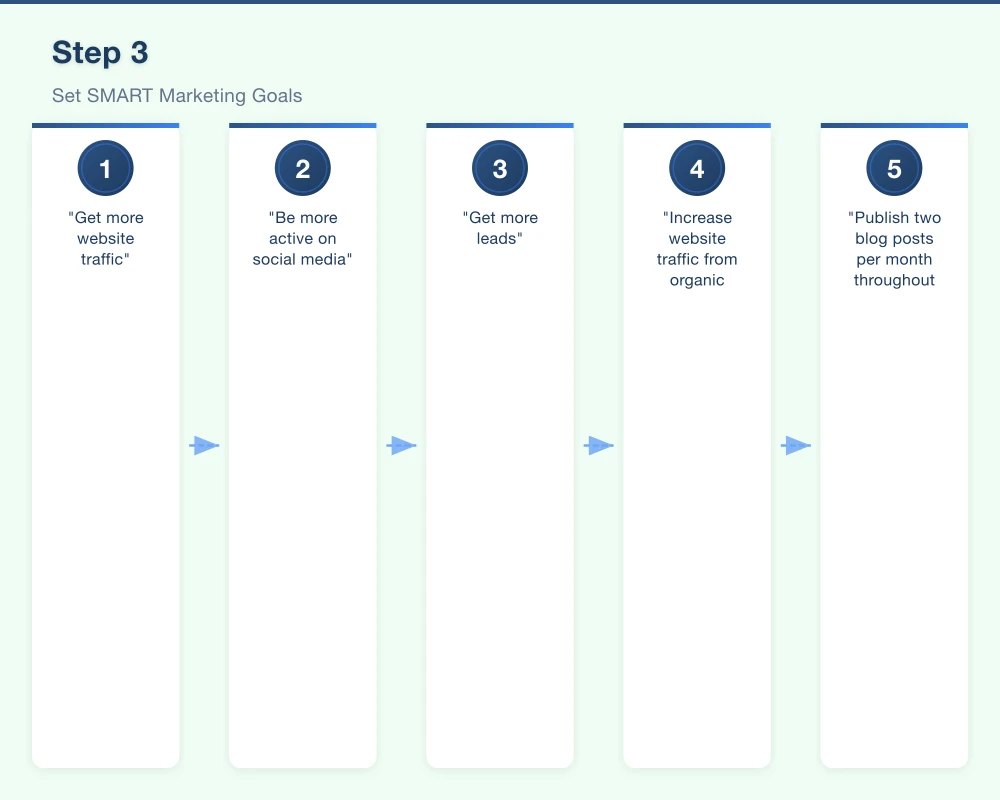 Step 3

Set SMART Marketing Goals

1

"Get more website traffic"

2

"Be more active on social media"

3

"Get more leads"

4

"Increase website traffic from organic

5

"Publish two blog posts per month throughout