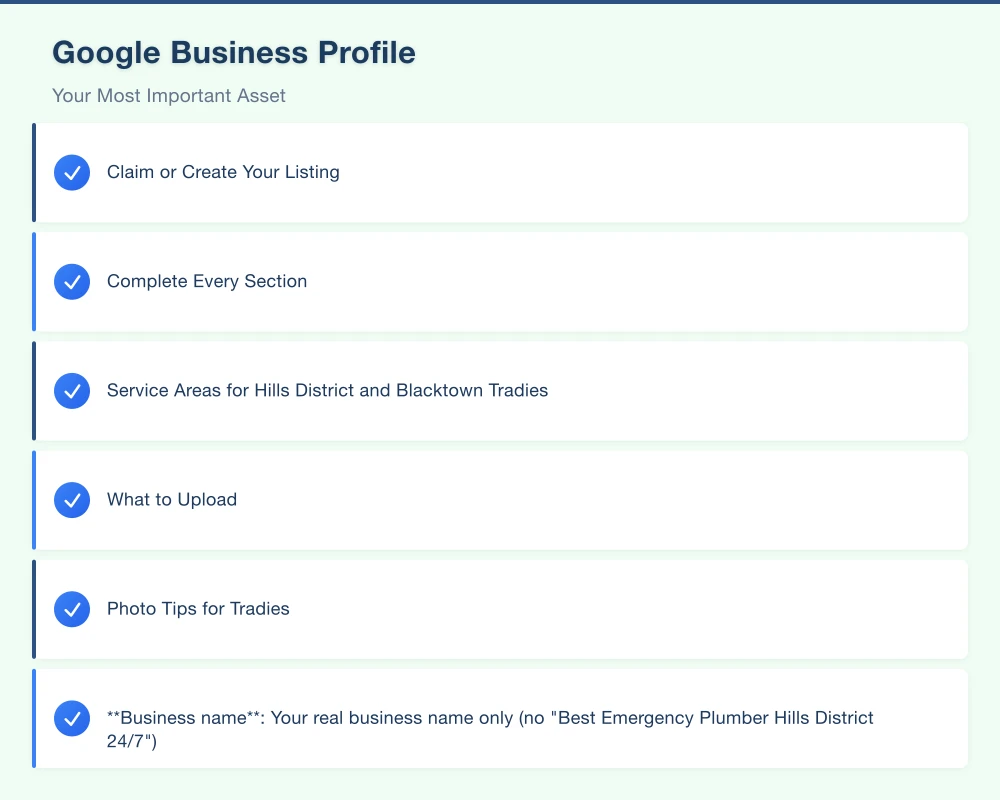 Google Business Profile

Your Most Important Asset

Claim or Create Your Listing

Complete Every Section

Service Areas for Hills District and Blacktown Tradies

What to Upload

Photo Tips for Tradies

**Business name**: Your real business name only (no "Best Emergency Plumber Hills District 24/7")