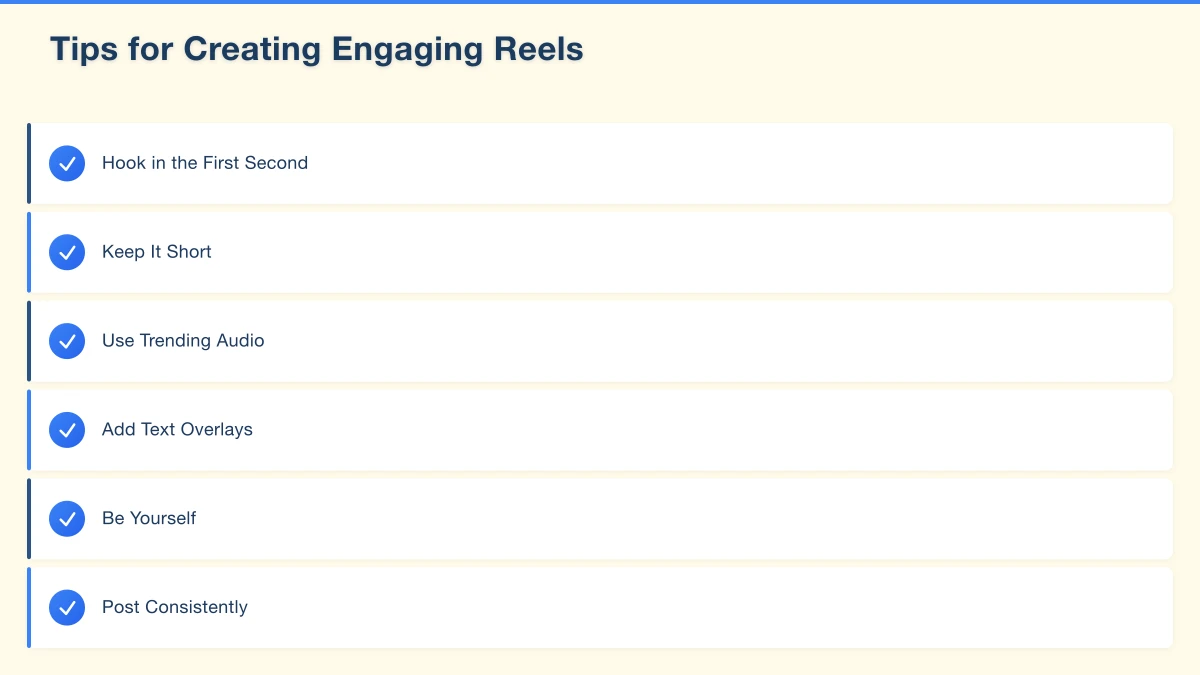 Tips for Creating Engaging Reels

Hook in the First Second

Keep It Short

Use Trending Audio

Add Text Overlays

Be Yourself

Post Consistently