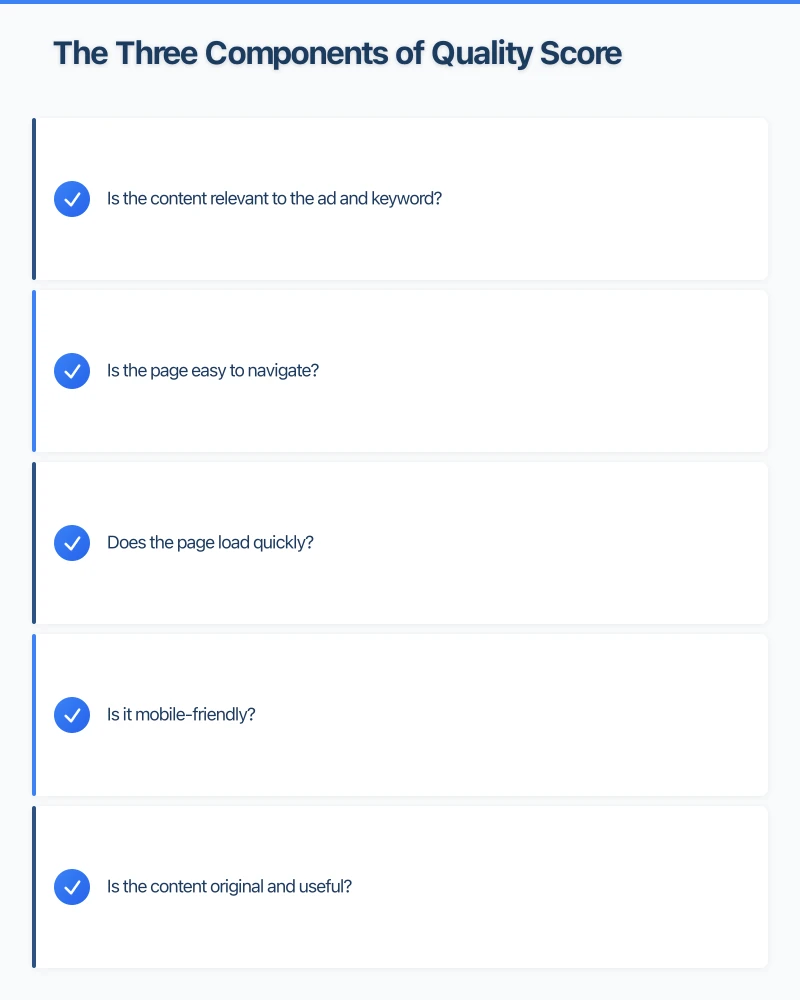 The Three Components of Quality Score

Is the content relevant to the ad and keyword?

Is the page easy to navigate?

Does the page load quickly?

Is it mobile-friendly?

Is the content original and useful?